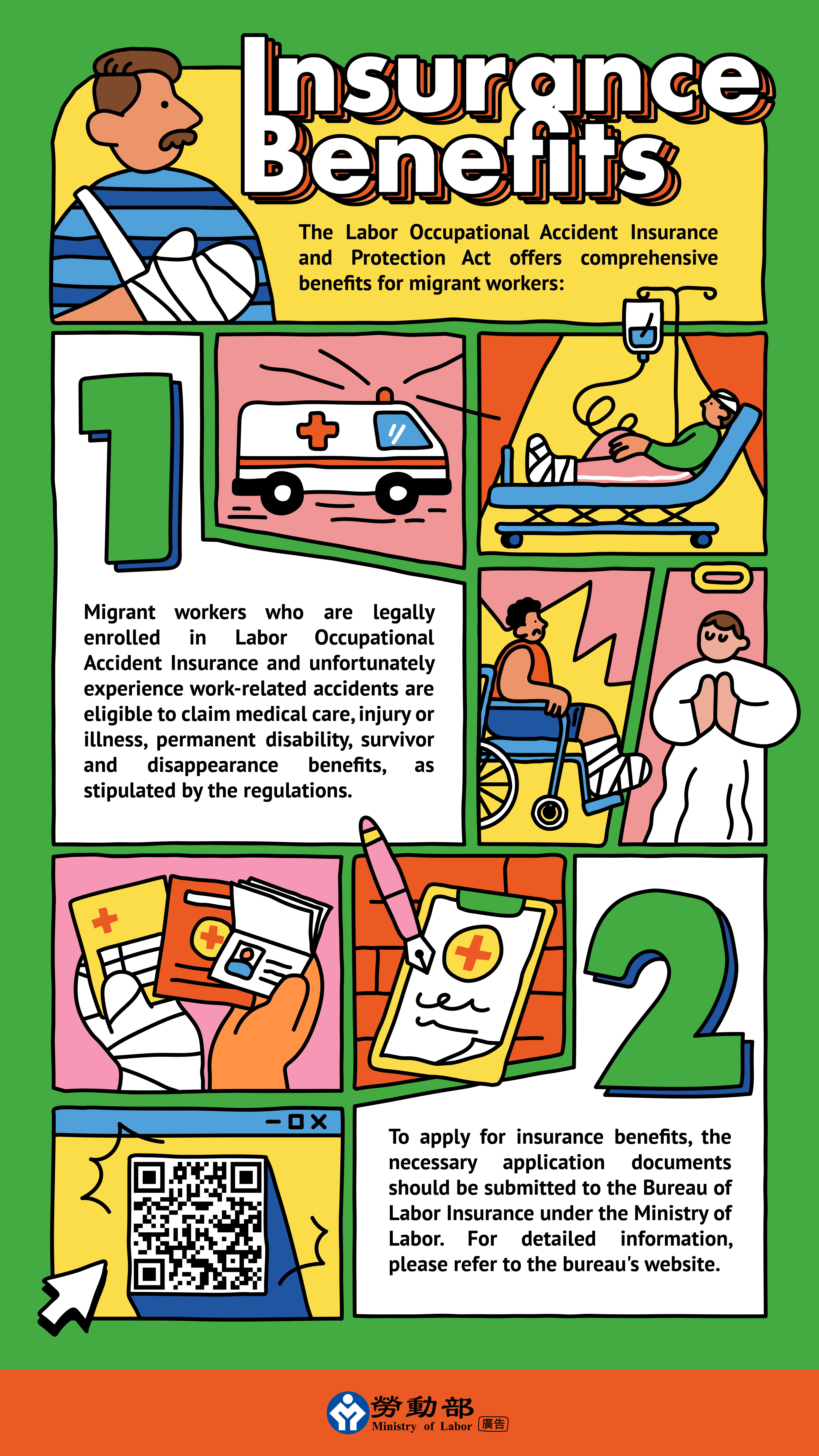 Insurance Benefits

The Labor Occupational Accident Insurance and Protection Act offers comprehensive benefits for migrant workers:

1

Migrant workers who are legally enrolled in Labor Occupational Accident Insurance and unfortunately experience work-related accidents are eligible to claim medical care, injury or illness, permanent disability, survivor and disappearance benefits, as stipulated by the regulations.

2

To apply for insurance benefits, the necessary application documents should be submitted to the Bureau of Labor Insurance under the Ministry of Labor. For detailed information, please refer to the bureau's website.

勞動部 Ministry of Labor 廣告